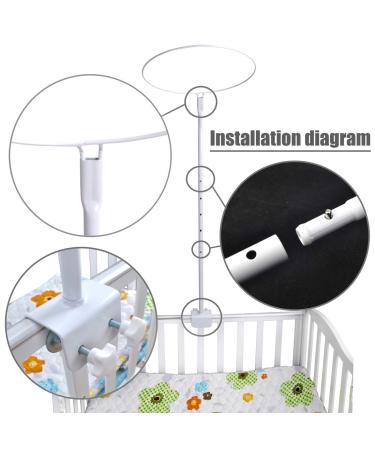 Installation diagram