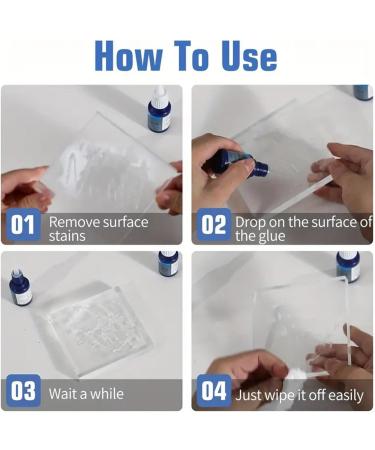 How To Use

01 Remove surface stains

02 Drop on the surface of the glue

03 Wait a while

04 Just wipe it off easily