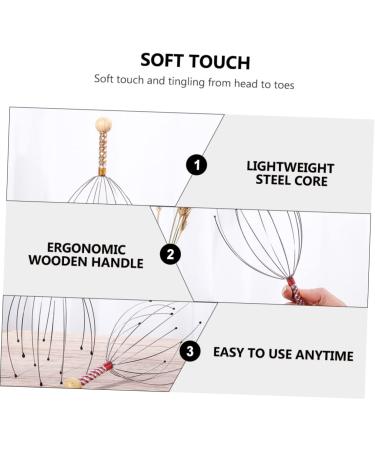 SOFT TOUCH

Soft touch and tingling from head to toes

1

LIGHTWEIGHT STEEL CORE

ERGONOMIC WOODEN HANDLE

2

3

EASY TO USE ANYTIME