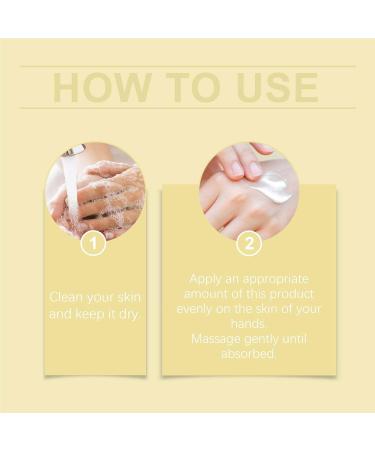 HOW TO USE

1

Clean your skin and keep it dry.

2

Apply an appropriate amount of this product evenly on the skin of your hands.
Massage gently until absorbed.