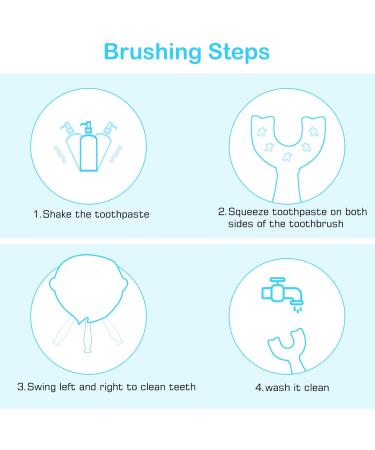 Brushing Steps

1.Shake the toothpaste

2.Squeeze toothpaste on both sides of the toothbrush

3.Swing left and right to clean teeth

4.wash it clean