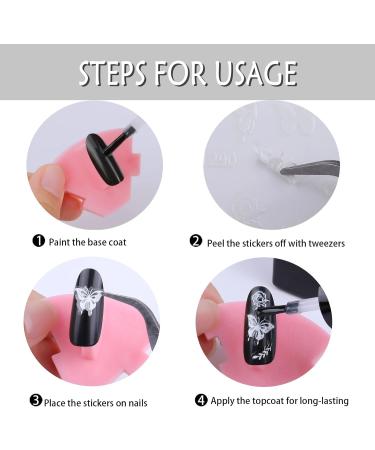 STEPS FOR USAGE

❶ Paint the base coat

❷ Peel the stickers off with tweezers

❸ Place the stickers on nails

❹ Apply the topcoat for long-lasting