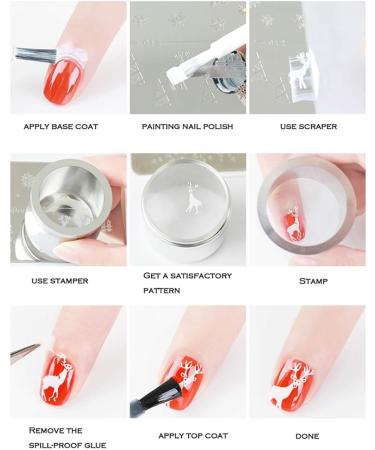 APPLY BASE COAT

PAINTING NAIL POLISH

USE SCRAPER

USE STAMPER

GET A SATISFACTORY PATTERN

STAMP

REMOVE THE SPILL-PROOF GLUE

APPLY TOP COAT

DONE