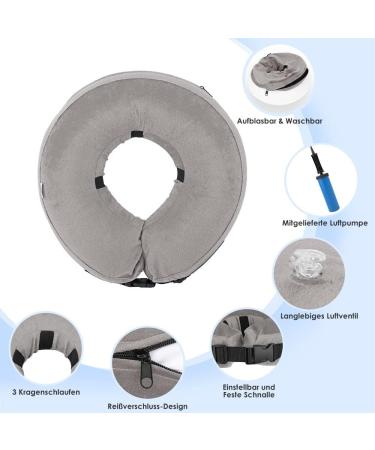 Aufblasbar & Waschbar

Mitgelieferte Luftpumpe

Langlebiges Luftventil

3 Kragenschlaufen

Reißverschluss-Design

Einstellbar und Feste Schnalle