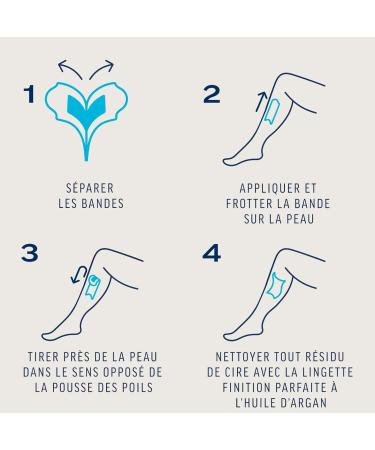 1

SÉPARER
LES BANDES

2

APPLIQUER ET
FROTTER LA BANDE
SUR LA PEAU

3

TIRER PRÈS DE LA PEAU
DANS LE SENS OPPOSÉ DE
LA POUSSE DES POILS

4

NETTOYER TOUT RÉSIDU
DE CIRE AVEC LA LINGETTE
FINITION PARFAITE À
L'HUILE D'ARGAN