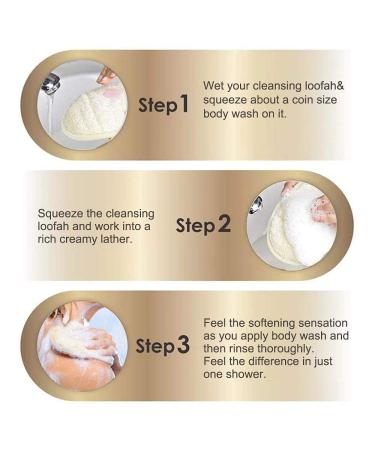 Step 1

Wet your cleansing loofah& squeeze about a coin size body wash on it.

Squeeze the cleansing loofah and work into a rich creamy lather.

Step 2

Step 3

Feel the softening sensation as you apply body wash and then rinse thoroughly. Feel the difference in just one shower.