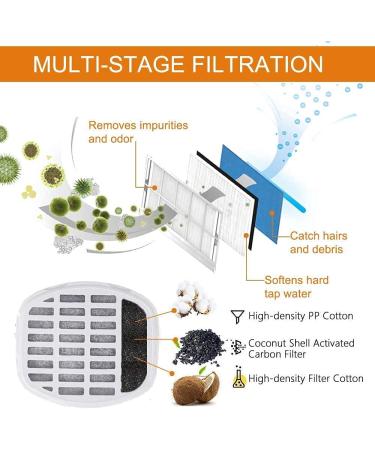 MULTI-STAGE FILTRATION

Removes impurities and odor

Catch hairs and debris

Softens hard tap water

High-density PP Cotton

Coconut Shell Activated Carbon Filter

High-density Filter Cotton