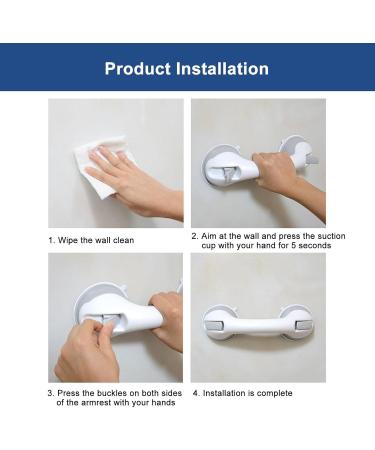 Product Installation

1. Wipe the wall clean

2. Aim at the wall and press the suction cup with your hand for 5 seconds

3. Press the buckles on both sides of the armrest with your hands

4. Installation is complete