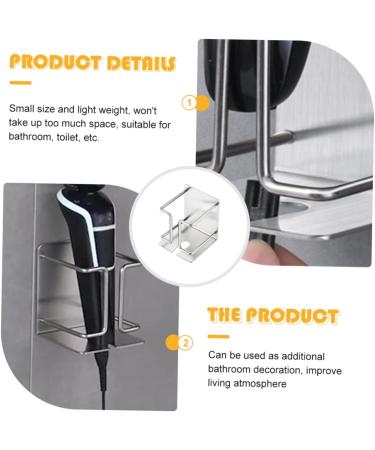 PRODUCT DETAILS

Small size and light weight, won't take up too much space, suitable for bathroom, toilet, etc.

1

THE PRODUCT

2

Can be used as additional bathroom decoration, improve living atmosphere