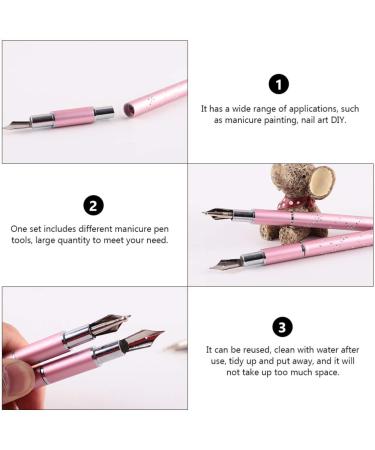 1

It has a wide range of applications, such as manicure painting, nail art DIY.

2

One set includes different manicure pen tools, large quantity to meet your need.

3

It can be reused, clean with water after use, tidy up and put away, and it will not take up too much space.