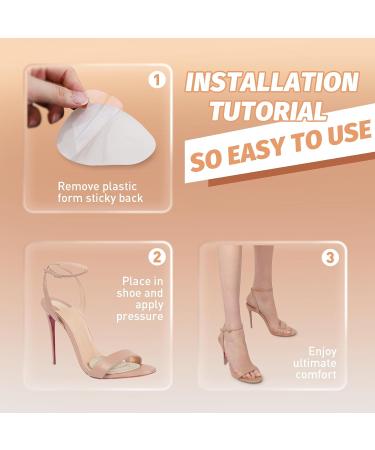 1

Remove plastic form sticky back

INSTALLATION TUTORIAL

SO EASY TO USE

2

Place in shoe and apply pressure

3

Enjoy ultimate comfort