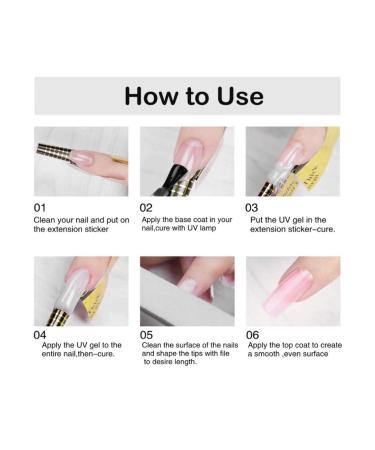 How to Use

01
Clean your nail and put on the extension sticker

02
Apply the base coat in your nail,cure with UV lamp

03
Put the UV gel in the extension sticker–cure.

04
Apply the UV gel to the entire nail,then–cure.

05
Clean the surface of the nails and shape the tips with file to desire length.

06
Apply the top coat to create a smooth ,even surface