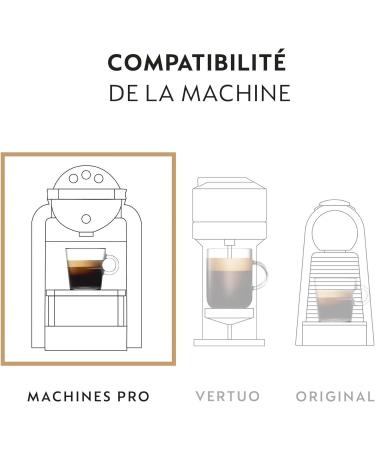 COMPATIBILITÉ
DE LA MACHINE

MACHINES PRO

VERTUO

ORIGINAL