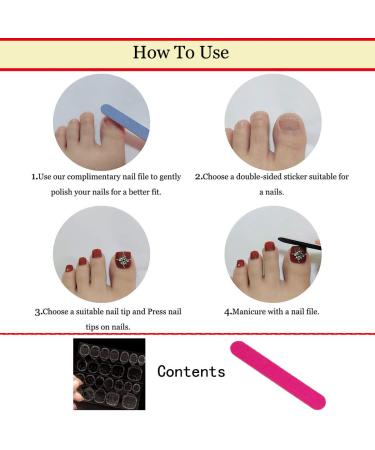 How To Use

1.Use our complimentary nail file to gently polish your nails for a better fit.

2.Choose a double-sided sticker suitable for a nails.

3.Choose a suitable nail tip and Press nail tips on nails.

4.Manicure with a nail file.

Contents