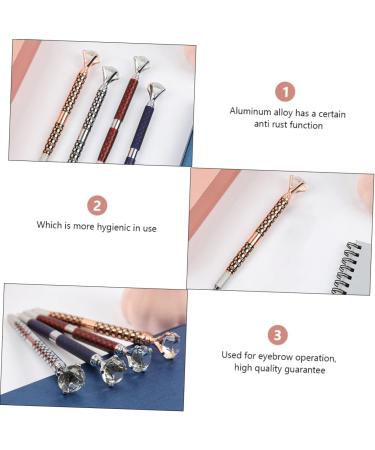 1

Aluminum alloy has a certain anti rust function

2

Which is more hygienic in use

3

Used for eyebrow operation, high quality guarantee