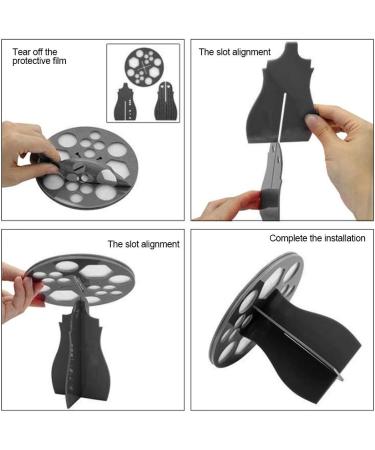 Tear off the protective film

The slot alignment

The slot alignment

Complete the installation