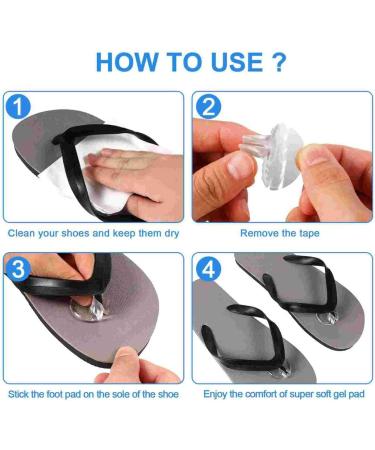 HOW TO USE ?

1

Clean your shoes and keep them dry

2

Remove the tape

3

Stick the foot pad on the sole of the shoe

4

Enjoy the comfort of super soft gel pad