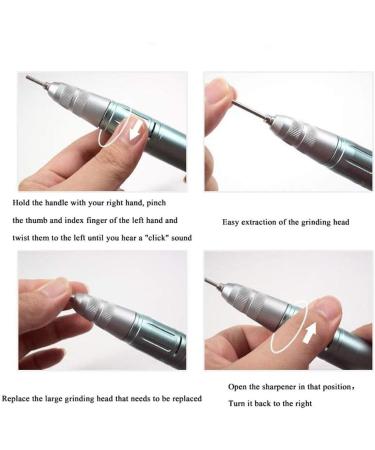 Hold the handle with your right hand, pinch the thumb and index finger of the left hand and twist them to the left until you hear a "click" sound

Easy extraction of the grinding head

Replace the large grinding head that needs to be replaced

Open the sharpener in that position，
Turn it back to the right