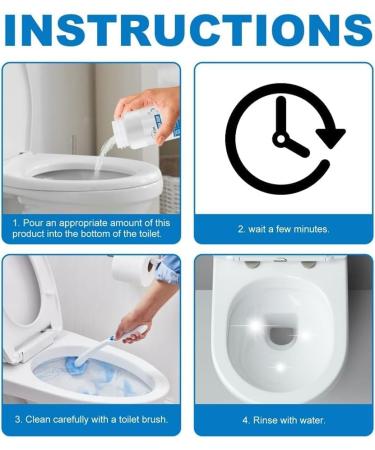 INSTRUCTIONS

1. Pour an appropriate amount of this product into the bottom of the toilet.

2. wait a few minutes.

3. Clean carefully with a toilet brush.

4. Rinse with water.