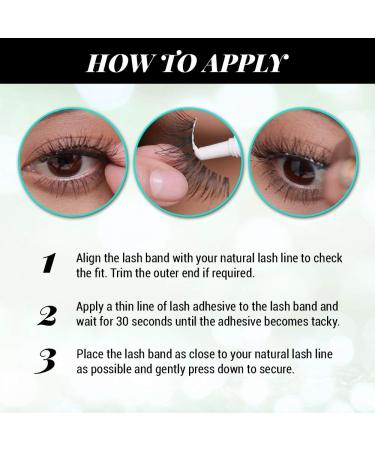 HOW TO APPLY

1 Align the lash band with your natural lash line to check the fit. Trim the outer end if required.

2 Apply a thin line of lash adhesive to the lash band and wait for 30 seconds until the adhesive becomes tacky.

3 Place the lash band as close to your natural lash line as possible and gently press down to secure.