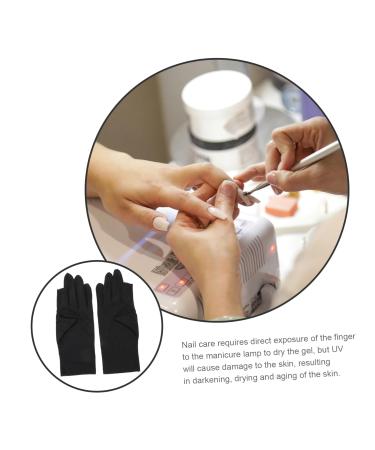 Nail care requires direct exposure of the finger to the manicure lamp to dry the gel, but UV will cause damage to the skin, resulting in darkening, drying and aging of the skin.