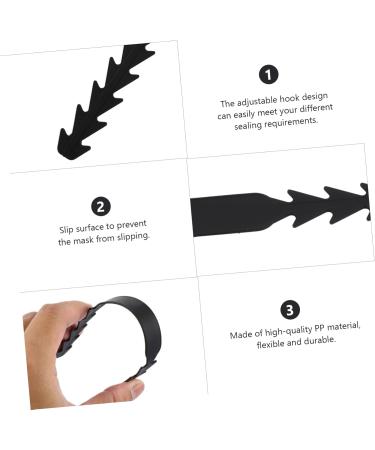 1

The adjustable hook design can easily meet your different sealing requirements.

2

Slip surface to prevent the mask from slipping.

3

Made of high-quality PP material, flexible and durable.