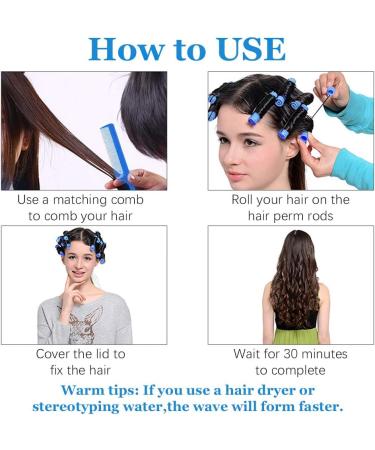 How to USE

Use a matching comb to comb your hair

Roll your hair on the hair perm rods

Cover the lid to fix the hair

Wait for 30 minutes to complete

Warm tips: If you use a hair dryer or stereotyping water,the wave will form faster.