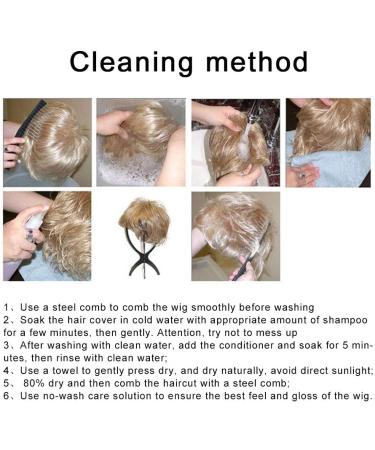 Cleaning method

1、Use a steel comb to comb the wig smoothly before washing
2、Soak the hair cover in cold water with appropriate amount of shampoo for a few minutes, then gently. Attention, try not to mess up
3、After washing with clean water, add the conditioner and soak for 5 minutes, then rinse with clean water;
4、Use a towel to gently press dry, and dry naturally, avoid direct sunlight;
5、 80% dry and then comb the haircut with a steel comb;
6、Use no-wash care solution to ensure the best feel and gloss of the wig.