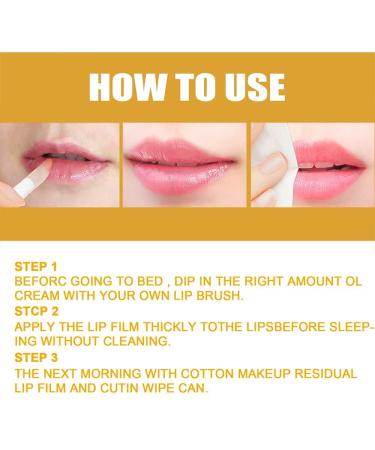 HOW TO USE

STEP 1
BEFORC GOING TO BED , DIP IN THE RIGHT AMOUNT OL CREAM WITH YOUR OWN LIP BRUSH.
STCP 2
APPLY THE LIP FILM THICKLY TOTHE LIPSBEFORE SLEEPING WITHOUT CLEANING.
STEP 3
THE NEXT MORNING WITH COTTON MAKEUP RESIDUAL LIP FILM AND CUTIN WIPE CAN.