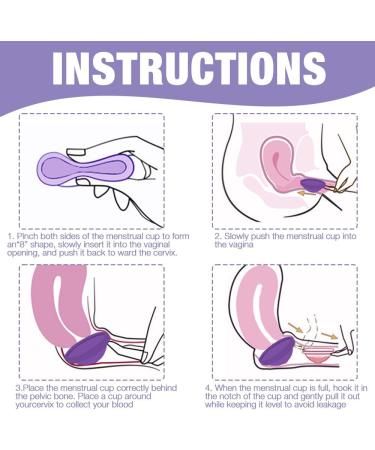 INSTRUCTIONS

1. Pinch both sides of the menstrual cup to form an"8" shape, slowly insert it into the vaginal opening, and push it back to ward the cervix.

2. Slowly push the menstrual cup into the vagina

3.Place the menstrual cup correctly behind the pelvic bone. Place a cup around yourcervix to collect your blood

4. When the menstrual cup is full, hook it in the notch of the cup and gently pull it out while keeping it level to avoid leakage