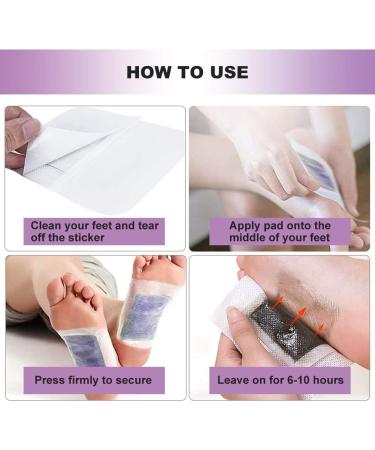 HOW TO USE

Clean your feet and tear off the sticker

Apply pad onto the middle of your feet

Press firmly to secure

Leave on for 6-10 hours