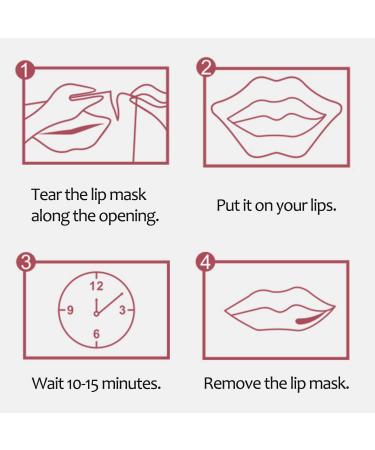 1

Tear the lip mask along the opening.

2

Put it on your lips.

3

12
9
3
6

Wait 10-15 minutes.

4

Remove the lip mask.