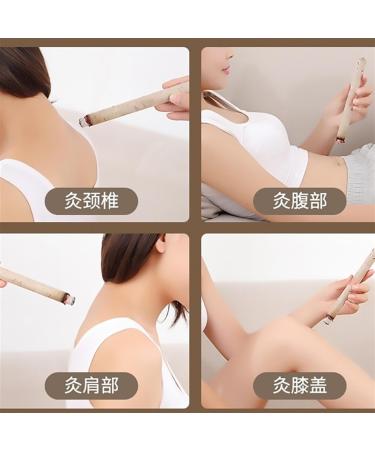 灸颈椎

灸腹部

灸肩部

灸膝盖