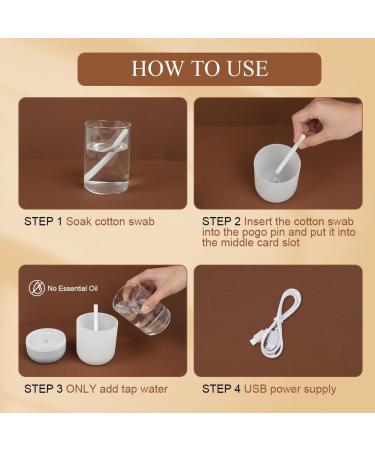 HOW TO USE

STEP 1 Soak cotton swab

STEP 2 Insert the cotton swab into the pogo pin and put it into the middle card slot

No Essential Oil

STEP 3 ONLY add tap water

STEP 4 USB power supply