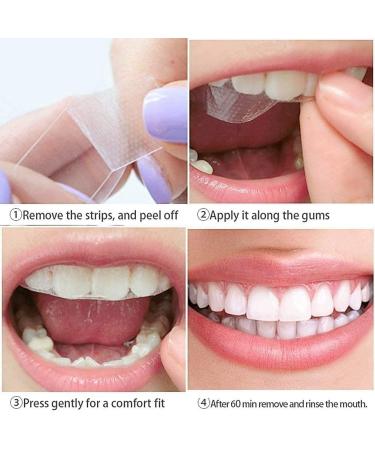 ①Remove the strips, and peel off

②Apply it along the gums

③Press gently for a comfort fit

④After 60 min remove and rinse the mouth.