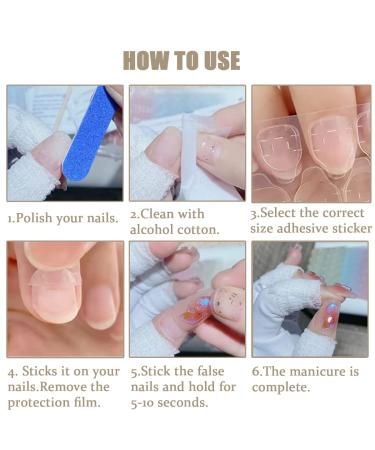 HOW TO USE

1.Polish your nails.

2.Clean with alcohol cotton.

3.Select the correct size adhesive sticker

4. Sticks it on your nails.Remove the protection film.

5.Stick the false nails and hold for 5-10 seconds.

6.The manicure is complete.