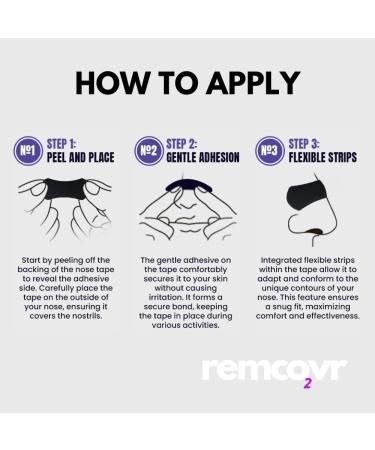 HOW TO APPLY

№1 STEP 1:
PEEL AND PLACE

Start by peeling off the backing of the nose tape to reveal the adhesive side. Carefully place the tape on the outside of your nose, ensuring it covers the nostrils.

№2 STEP 2:
GENTLE ADHESION

The gentle adhesive on the tape comfortably secures it to your skin without causing irritation. It forms a secure bond, keeping the tape in place during various activities.

№3 STEP 3:
FLEXIBLE STRIPS

Integrated flexible strips within the tape allow it to adapt and conform to the unique contours of your nose. This feature ensures a snug fit, maximizing comfort and effectiveness.

remcovr
2