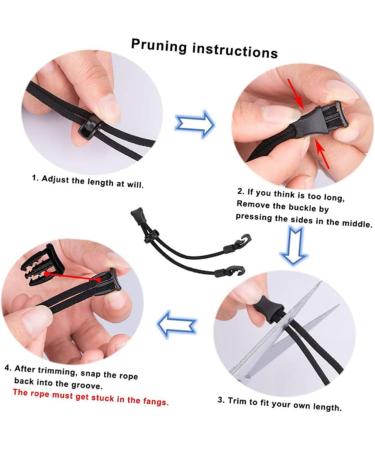 Pruning instructions

1. Adjust the length at will.

2. If you think is too long, Remove the buckle by pressing the sides in the middle.

3. Trim to fit your own length.

4. After trimming, snap the rope back into the groove.
The rope must get stuck in the fangs.