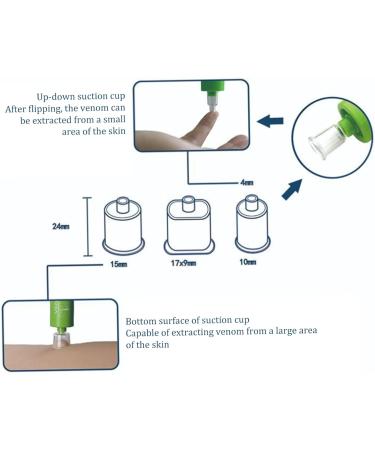 Up-down suction cup
After flipping, the venom can be extracted from a small area of the skin

4mm

24mm

15mm

17x9mm

10mm

Bottom surface of suction cup
Capable of extracting venom from a large area of the skin