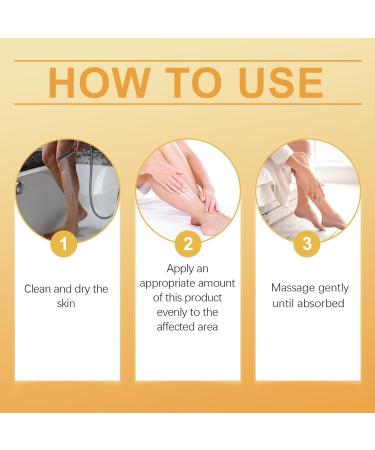 HOW TO USE

1

Clean and dry the skin

2

Apply an appropriate amount of this product evenly to the affected area

3

Massage gently until absorbed