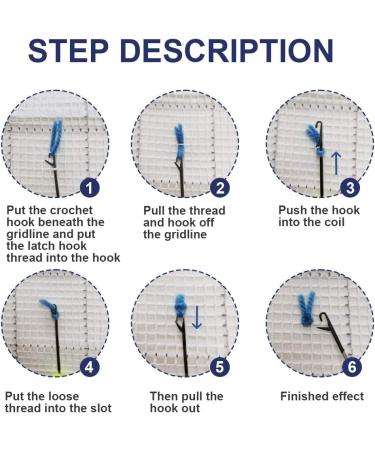 STEP DESCRIPTION

1

Put the crochet hook beneath the gridline and put the latch hook thread into the hook

2

Pull the thread and hook off the gridline

3

Push the hook into the coil

4

Put the loose thread into the slot

5

Then pull the hook out

6

Finished effect