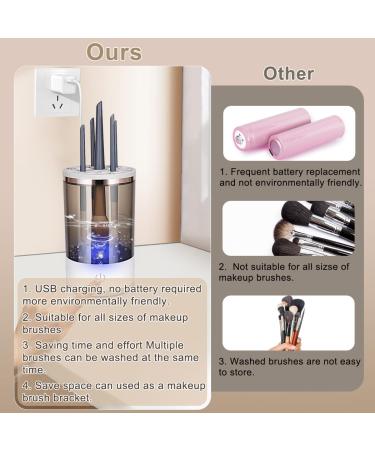 Ours

1. USB charging, no battery required more environmentally friendly.

2. Suitable for all sizes of makeup brushes.

3. Saving time and effort Multiple brushes can be washed at the same time.

4. Save space can used as a makeup brush bracket.

Other

1. Frequent battery replacement and not environmentally friendly.

2. Not suitable for all sizse of makeup brushes.

3. Washed brushes are not easy to store.