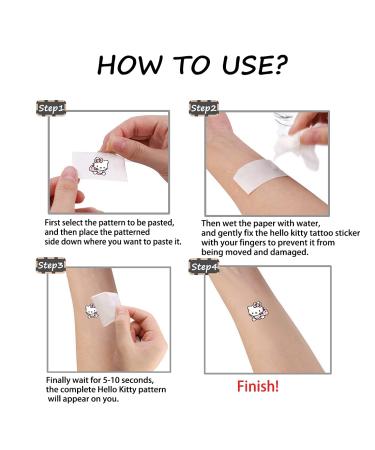 HOW TO USE?

Step1

First select the pattern to be pasted, and then place the patterned side down where you want to paste it.

Step2

Then wet the paper with water, and gently fix the hello kitty tattoo sticker with your fingers to prevent it from being moved and damaged.

Step3

Finally wait for 5-10 seconds, the complete Hello Kitty pattern will appear on you.

Step4

Finish!