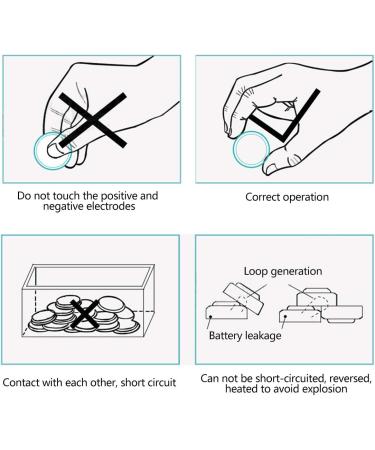 Do not touch the positive and negative electrodes

Correct operation

Contact with each other, short circuit

Loop generation

Battery leakage

Can not be short-circuited, reversed, heated to avoid explosion