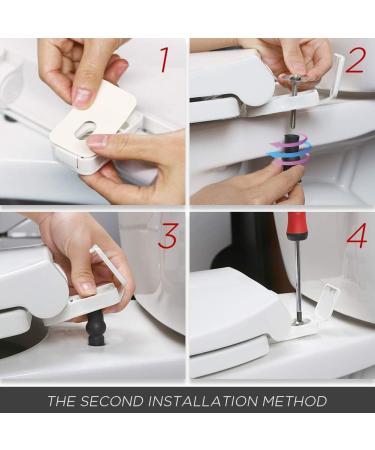 1

2

3

4

THE SECOND INSTALLATION METHOD