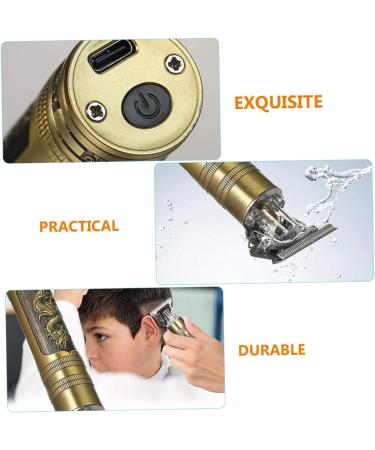 EXQUISITE

PRACTICAL

DURABLE