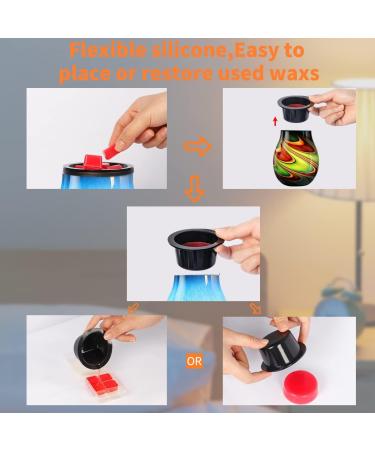 Flexible silicone,Easy to place or restore used waxs

OR