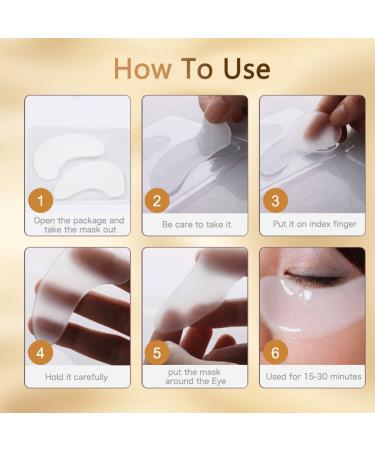 How To Use

1
Open the package and take the mask out

2
Be care to take it

3
Put it on index finger

4
Hold it carefully

5
put the mask around the Eye

6
Used for 15-30 minutes