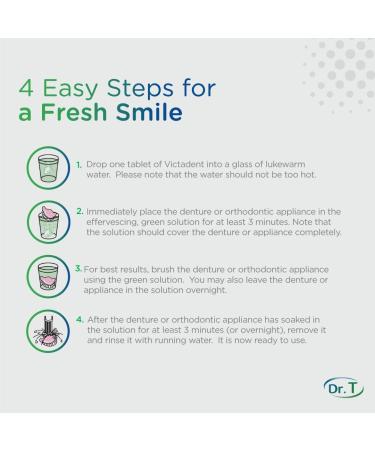 4 Easy Steps for a Fresh Smile

1. Drop one tablet of Victadent into a glass of lukewarm water. Please note that the water should not be too hot.

2. Immediately place the denture or orthodontic appliance in the effervescing, green solution for at least 3 minutes. Note that the solution should cover the denture or appliance completely.

3. For best results, brush the denture or orthodontic appliance using the green solution. You may also leave the denture or appliance in the solution overnight.

4. After the denture or orthodontic appliance has soaked in the solution for at least 3 minutes (or overnight), remove it and rinse it with running water. It is now ready to use.

Dr. T