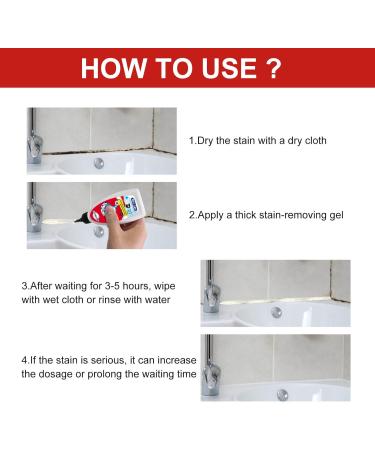 HOW TO USE ?

1.Dry the stain with a dry cloth

2.Apply a thick stain-removing gel

3.After waiting for 3-5 hours, wipe with wet cloth or rinse with water

4.If the stain is serious, it can increase the dosage or prolong the waiting time